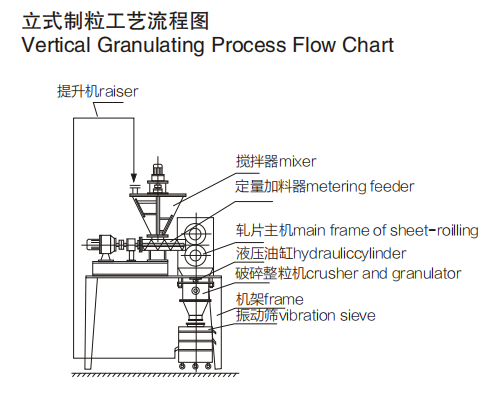 立式制粒工艺流程图
Vertical Granulating Process Flow Chart

提升机raiser

搅拌器mixer

定量加料器metering feeder

轧片主机main frame of sheet-roilling

液压油缸hydrauliccylinder

破碎整粒机crusher and granulator

机架frame

振动筛vibration sieve